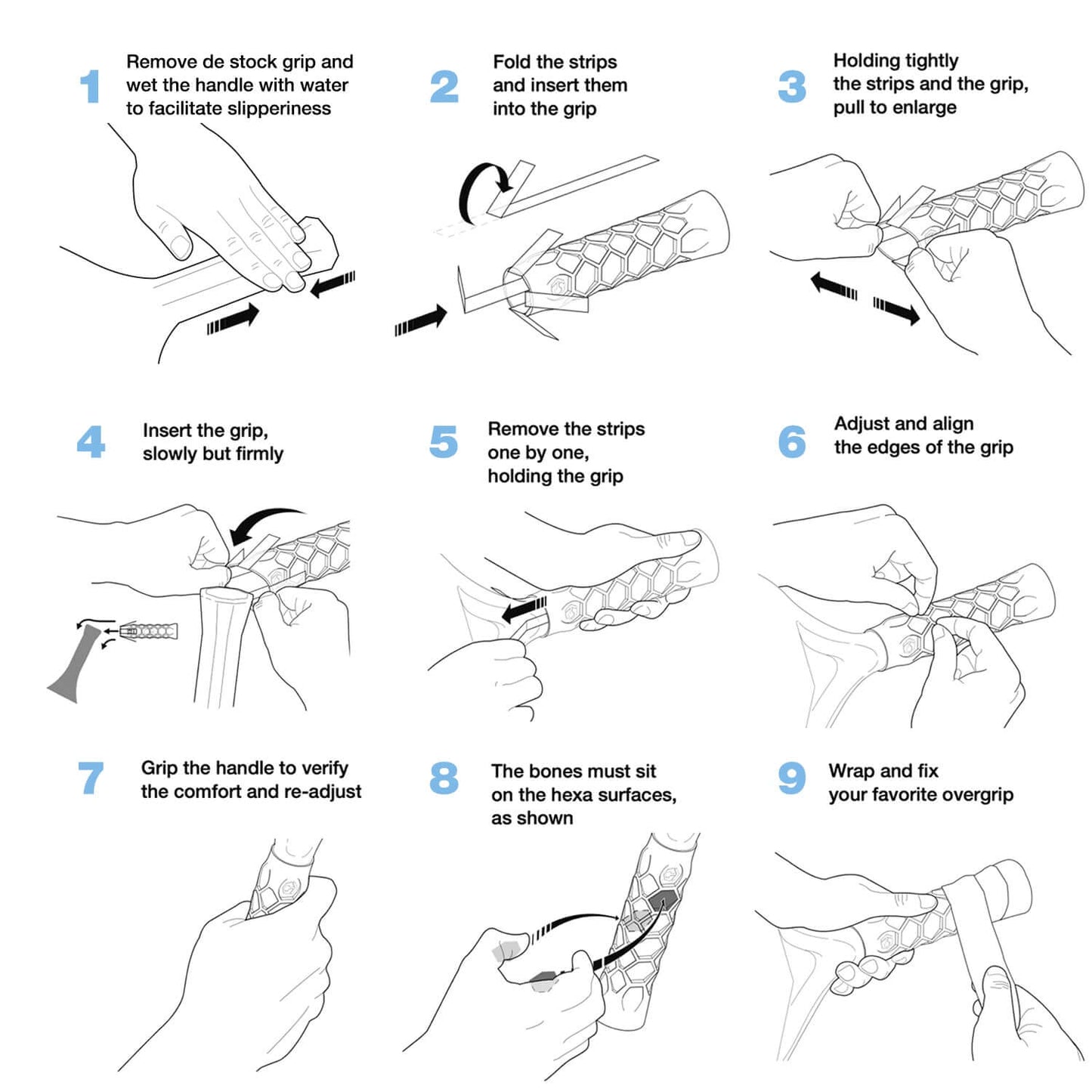 1 Remove de stock grip and wet the handle with water to facilitate slipperiness

2 Fold the strips and insert them into the grip

3 Holding tightly the strips and the grip, pull to enlarge

4 Insert the grip, slowly but firmly

5 Remove the strips one by one, holding the grip

6 Adjust and align the edges of the grip

7 Grip the handle to verify the comfort and re-adjust

8 The bones must sit on the hexa surfaces, as shown

9 Wrap and fix your favorite overgrip